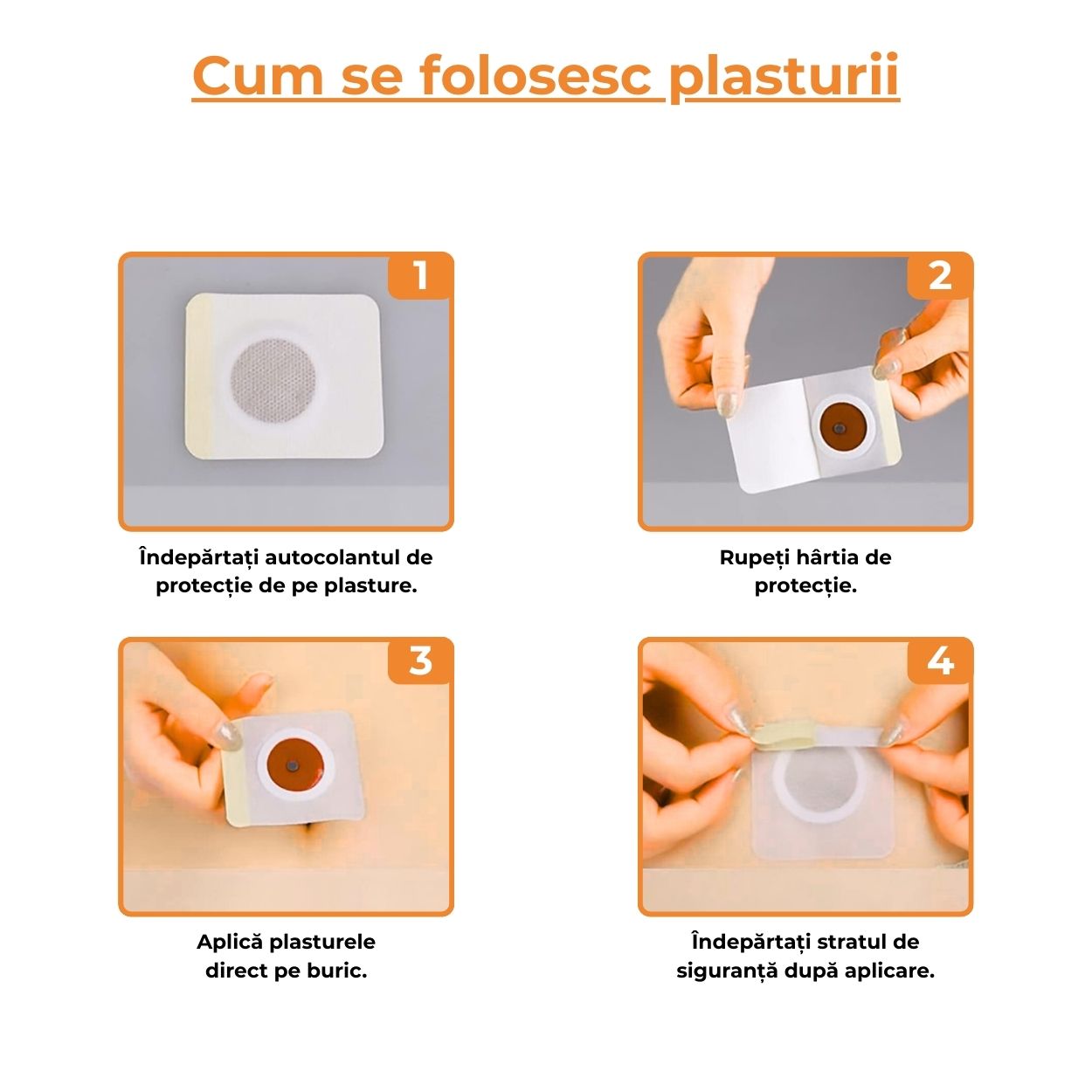 Cum se folosesc plasturii

1

Îndepărtați autocolantul de protecție de pe plasture.

2

Rupeți hârtia de protecție.

3

Aplică plasturele direct pe buric.

4

Îndepărtați stratul de siguranță după aplicare.